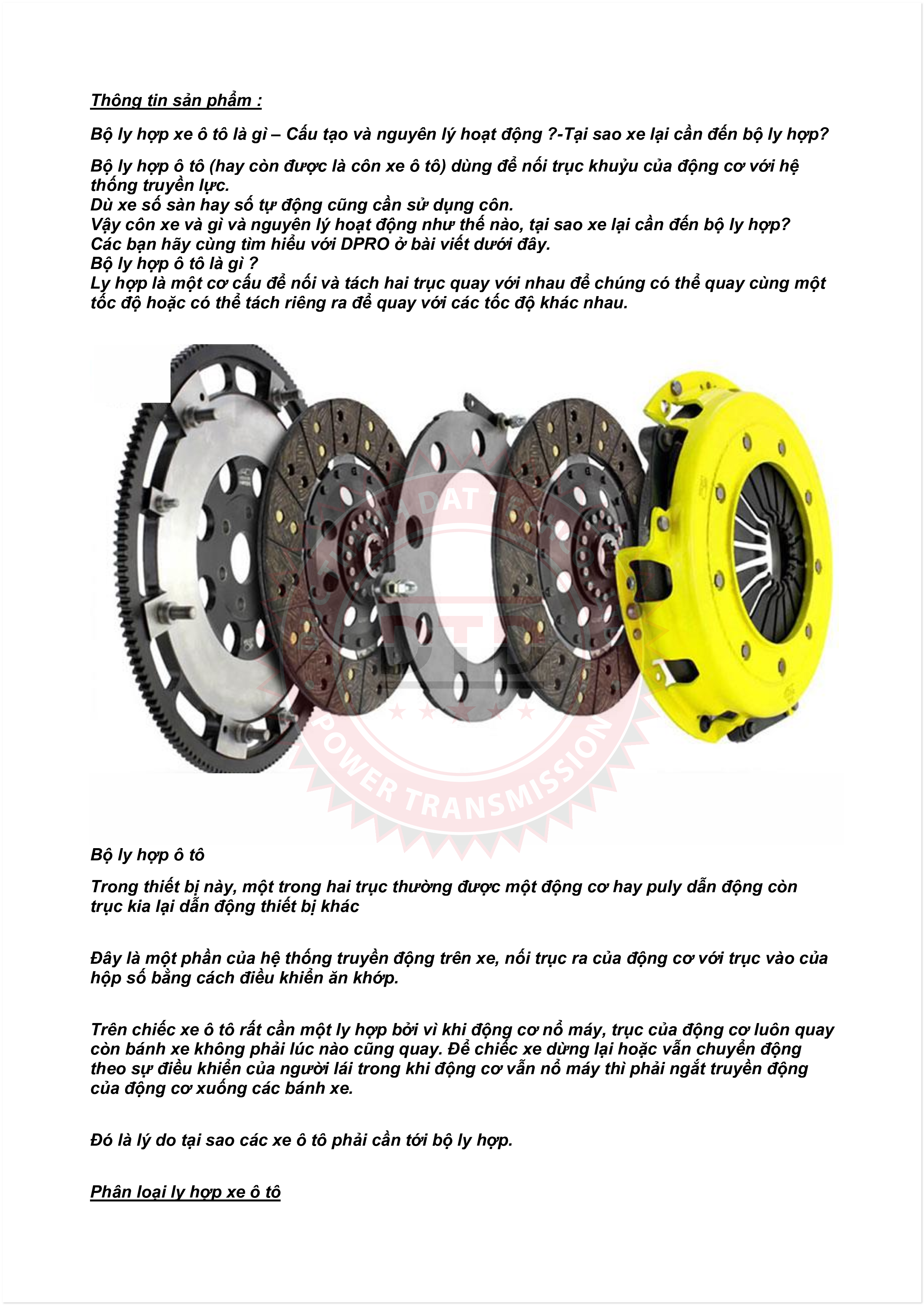 Thông tin sản phẩm :

Bộ ly hợp xe ô tô là gì – Cấu tạo và nguyên lý hoạt động ?-Tại sao xe lại cần đến bộ ly hợp?

Bộ ly hợp ô tô (hay còn được là côn xe ô tô) dùng để nối trục khuỷu của động cơ với hệ thống truyền lực.
Dù xe số sàn hay số tự động cũng cần sử dụng côn.
Vậy côn xe và gì và nguyên lý hoạt động như thế nào, tại sao xe lại cần đến bộ ly hợp?
Các bạn hãy cùng tìm hiểu với DPRO ở bài viết dưới đây.
Bộ ly hợp ô tô là gì ?
Ly hợp là một cơ cấu để nối và tách hai trục quay với nhau để chúng có thể quay cùng một tốc độ hoặc có thể tách riêng ra để quay với các tốc độ khác nhau.

DAT
POWER TRANSMISSION

Bộ ly hợp ô tô

Trong thiết bị này, một trong hai trục thường được một động cơ hay puly dẫn động còn trục kia lại dẫn động thiết bị khác

Đây là một phần của hệ thống truyền động trên xe, nối trục ra của động cơ với trục vào của hộp số bằng cách điều khiển ăn khớp.

Trên chiếc xe ô tô rất cần một ly hợp bởi vì khi động cơ nổ máy, trục của động cơ luôn quay còn bánh xe không phải lúc nào cũng quay. Để chiếc xe dừng lại hoặc vẫn chuyển động theo sự điều khiển của người lái trong khi động cơ vẫn nổ máy thì phải ngắt truyền động của động cơ xuống các bánh xe.

Đó là lý do tại sao các xe ô tô phải cần tới bộ ly hợp.

Phân loại ly hợp xe ô tô